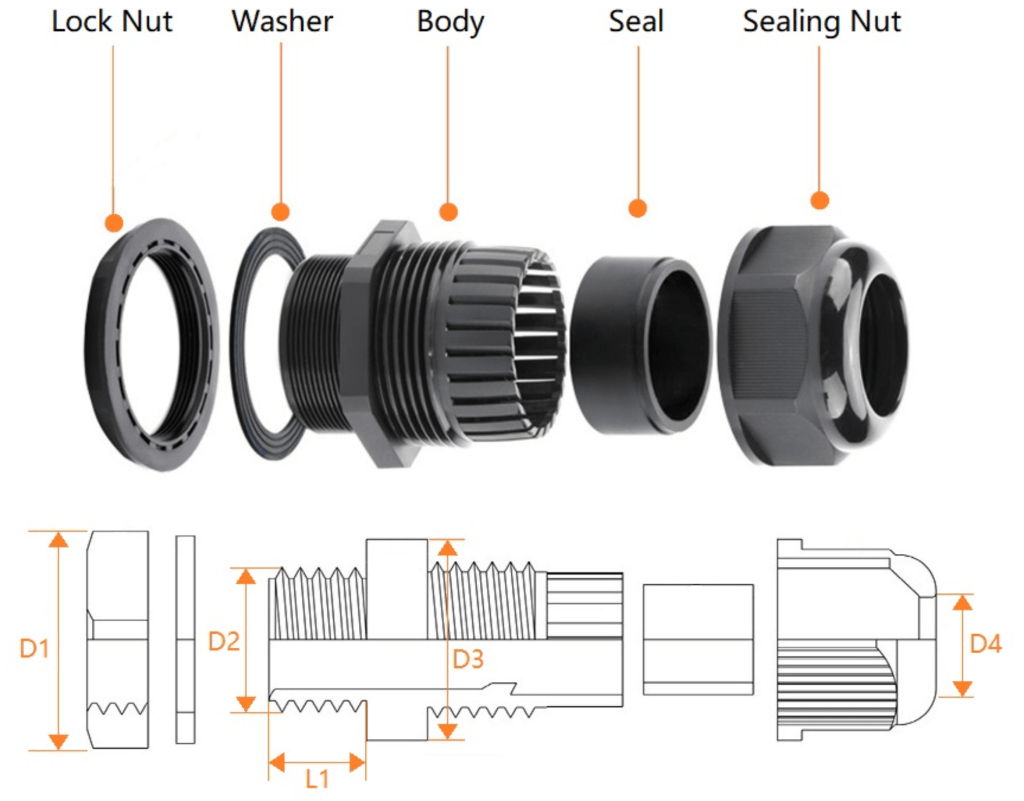 Lock Nut Washer Body Seal Sealing Nut

D1 D2 D3 D4 L1